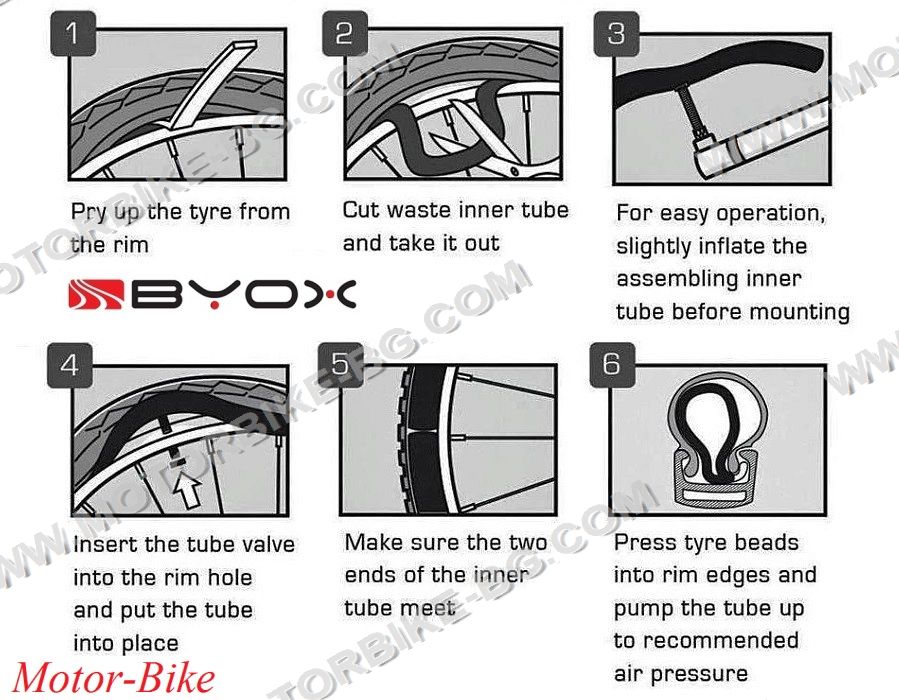 1

Pry up the tyre from the rim

BYOX

2

Cut waste inner tube and take it out

3

For easy operation, slightly inflate the assembling inner tube before mounting

4

Insert the tube valve into the rim hole and put the tube into place

5

Make sure the two ends of the inner tube meet

6

Press tyre beads into rim edges and pump the tube up to recommended air pressure

Motor-Bike

WWW.MOTORBIKE-BG.COM